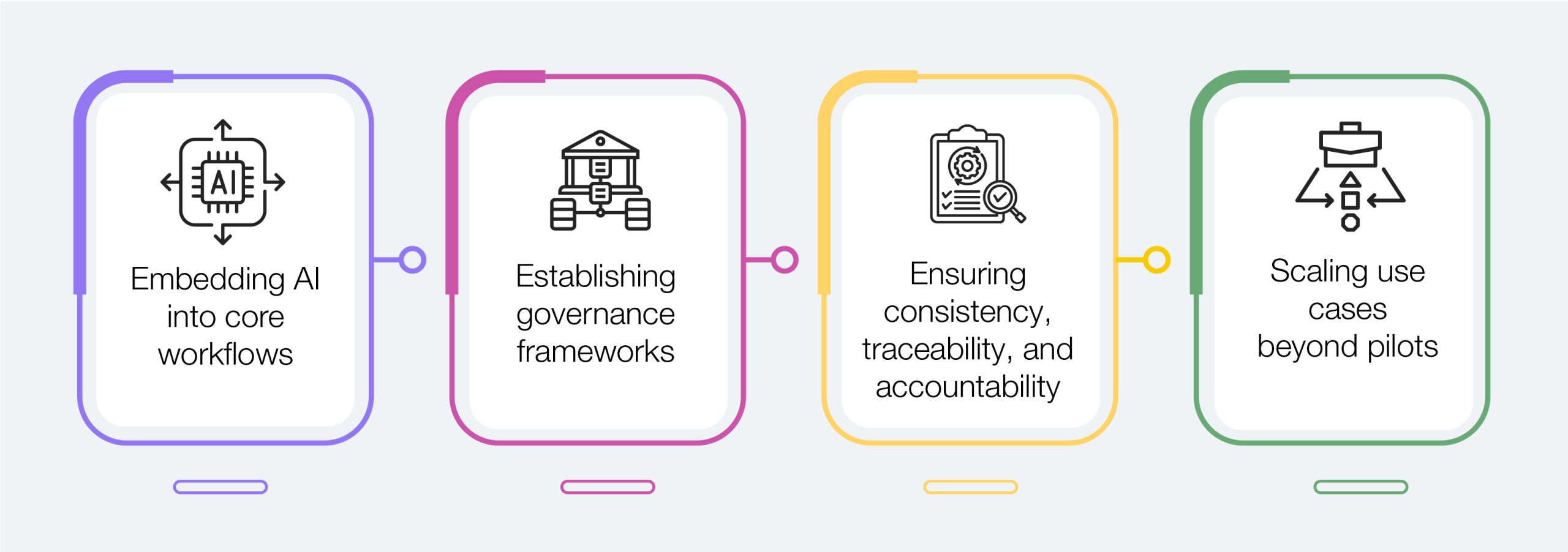 AI

Embedding AI into core workflows

Establishing governance frameworks

Ensuring consistency, traceability, and accountability

Scaling use cases beyond pilots