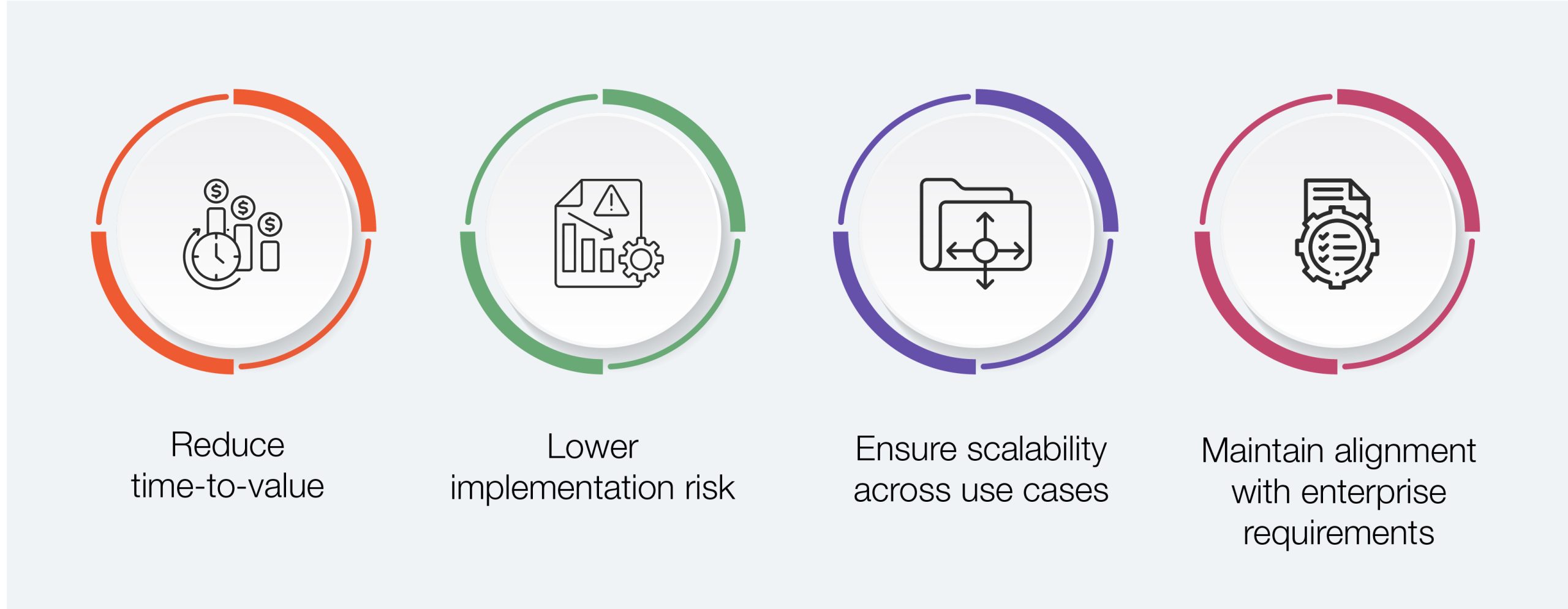 Reduce time-to-value

Lower implementation risk

Ensure scalability across use cases

Maintain alignment with enterprise requirements