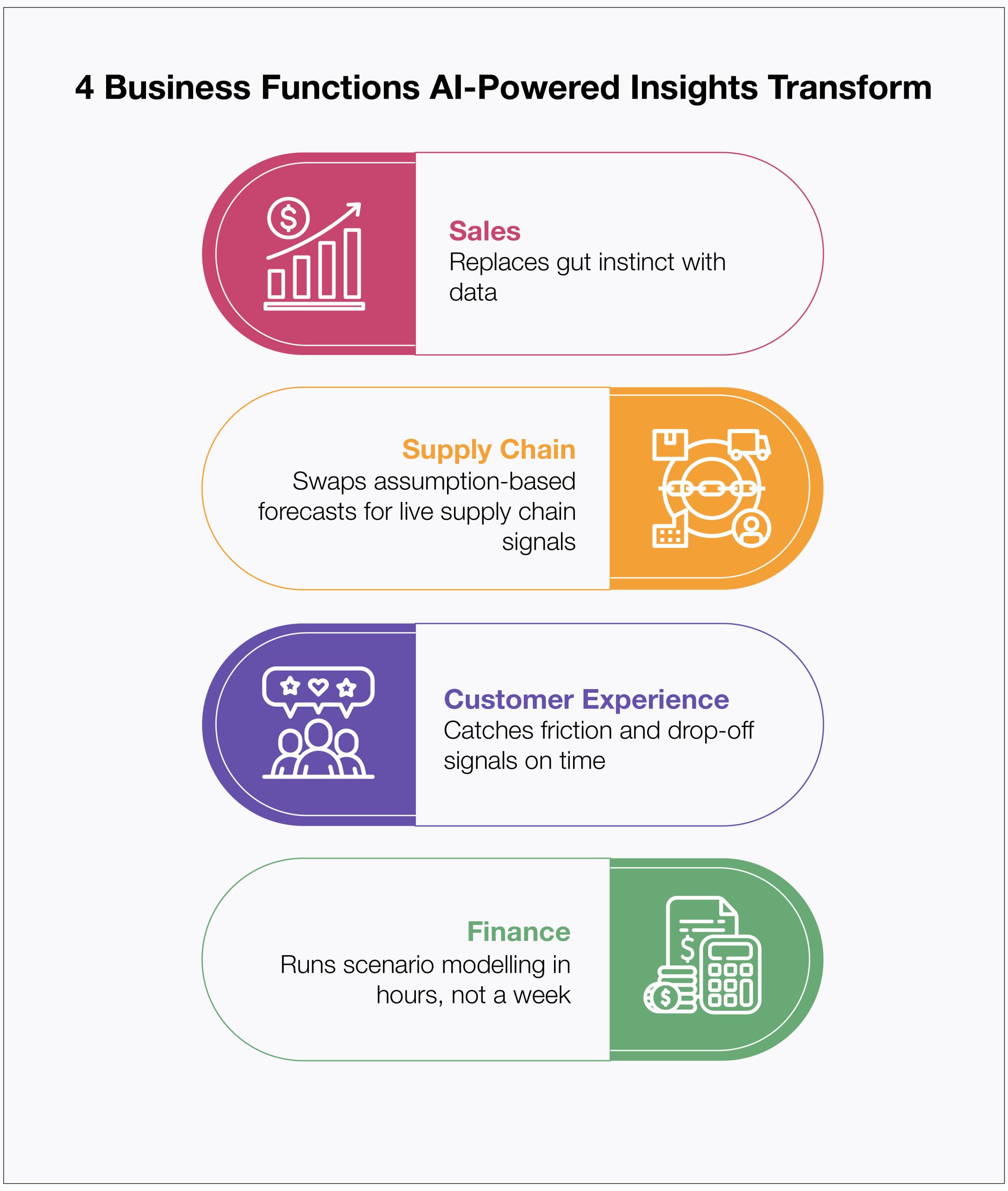 4 Business Functions AI-Powered Insights Transform

Sales
Replaces gut instinct with data

Supply Chain
Swaps assumption-based forecasts for live supply chain signals

Customer Experience
Catches friction and drop-off signals on time

Finance
Runs scenario modelling in hours, not a week