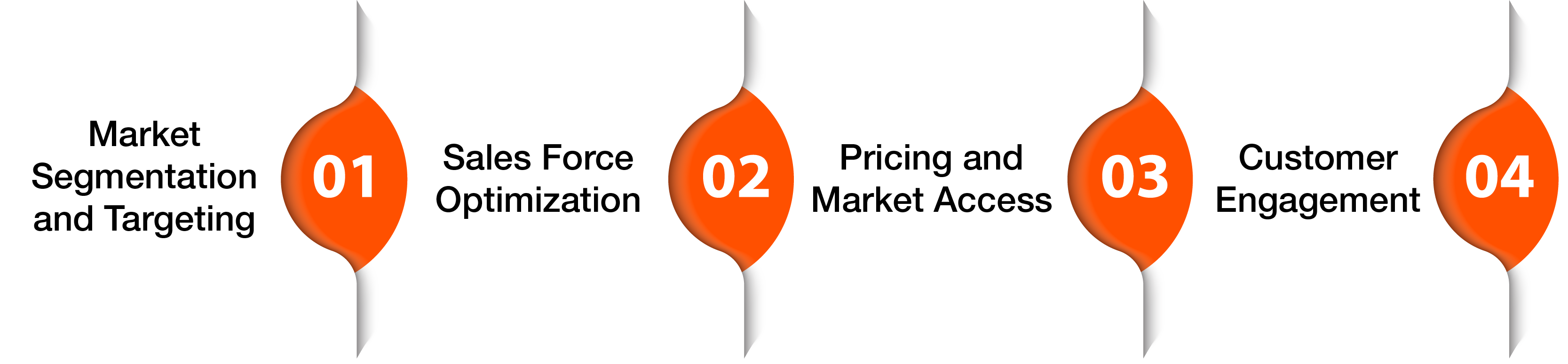 Market Segmentation and Targeting

01

Sales Force Optimization

02

Pricing and Market Access

03

Customer Engagement

04